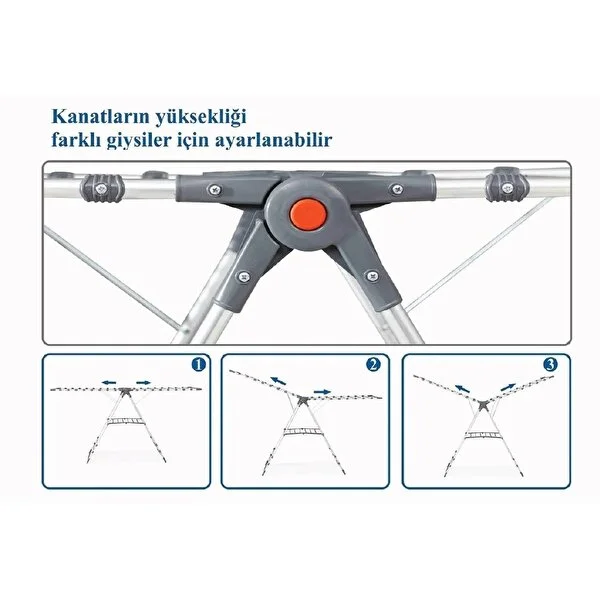 Kanatların yüksekliği
farklı giysiler için ayarlanabilir

1

2

3